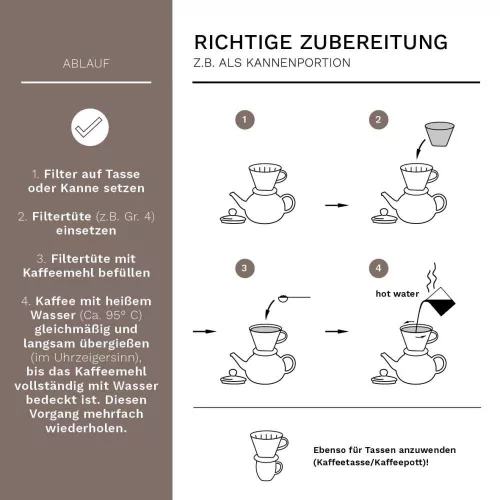 ABLAUF

1. Filter auf Tasse oder Kanne setzen

2. Filtertüte (z.B. Gr. 4) einsetzen

3. Filtertüte mit Kaffeemehl befüllen

4. Kaffee mit heißem Wasser (Ca. 95° C) gleichmäßig und langsam übergießen (im Uhrzeigersinn), bis das Kaffeemehl vollständig mit Wasser bedeckt ist. Diesen Vorgang mehrfach wiederholen.

RICHTIGE ZUBEREITUNG

Z.B. ALS KANNENPORTION

1

2

3

4

hot water

Ebenso für Tassen anzuwenden (Kaffeetasse/Kaffeepott)!