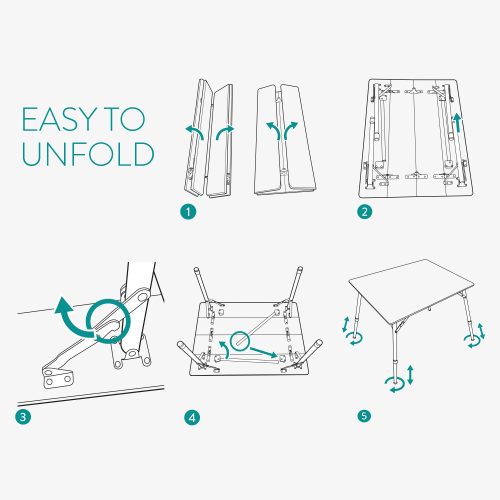 EASY TO UNFOLD

1

2

3

4

5