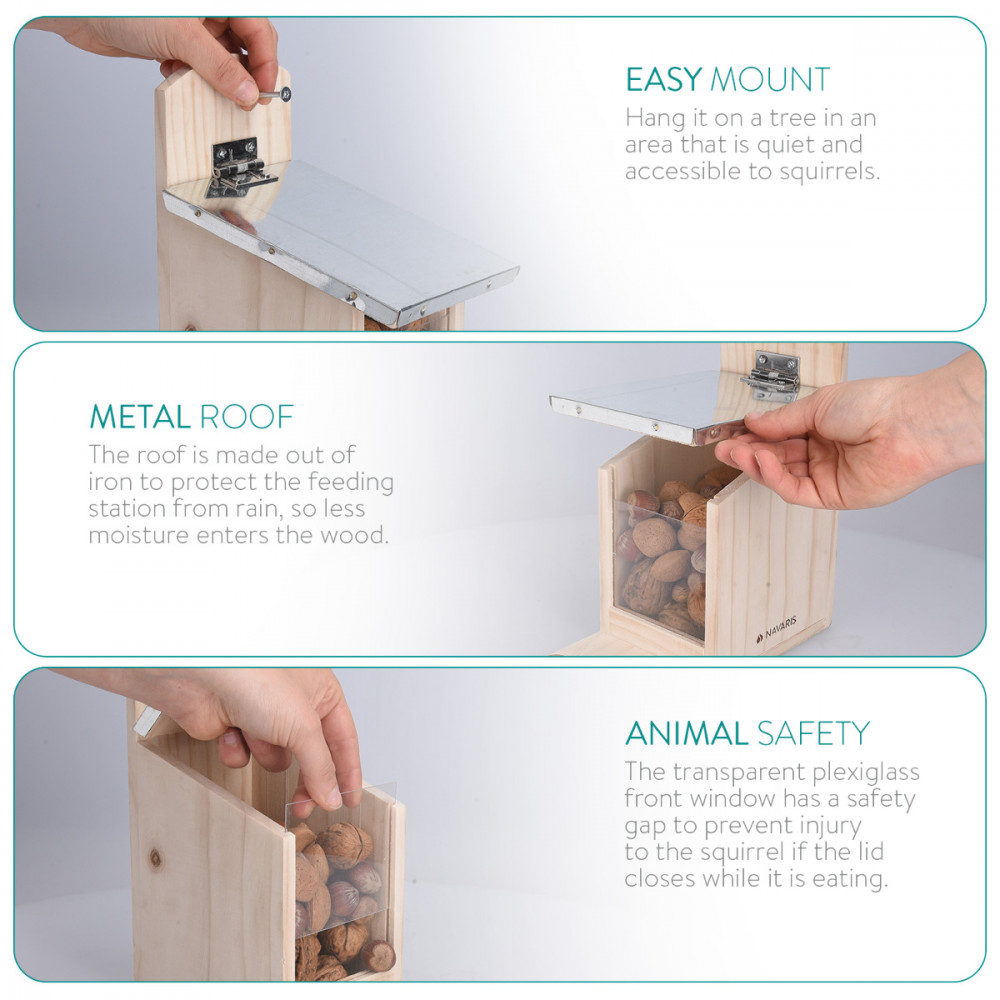 EASY MOUNT
Hang it on a tree in an area that is quiet and accessible to squirrels.

METAL ROOF
The roof is made out of iron to protect the feeding station from rain, so less moisture enters the wood.

NAVARIS

ANIMAL SAFETY
The transparent plexiglass front window has a safety gap to prevent injury to the squirrel if the lid closes while it is eating.