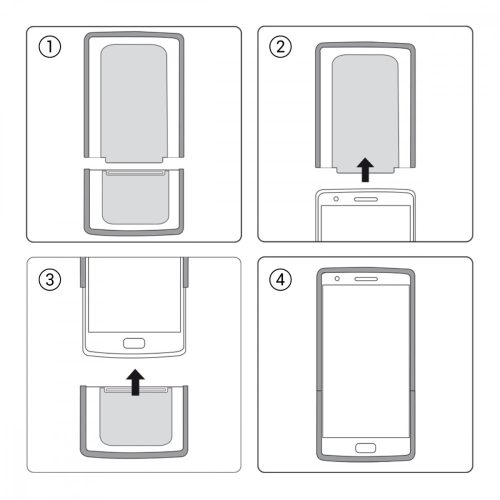 ①

②

③

④