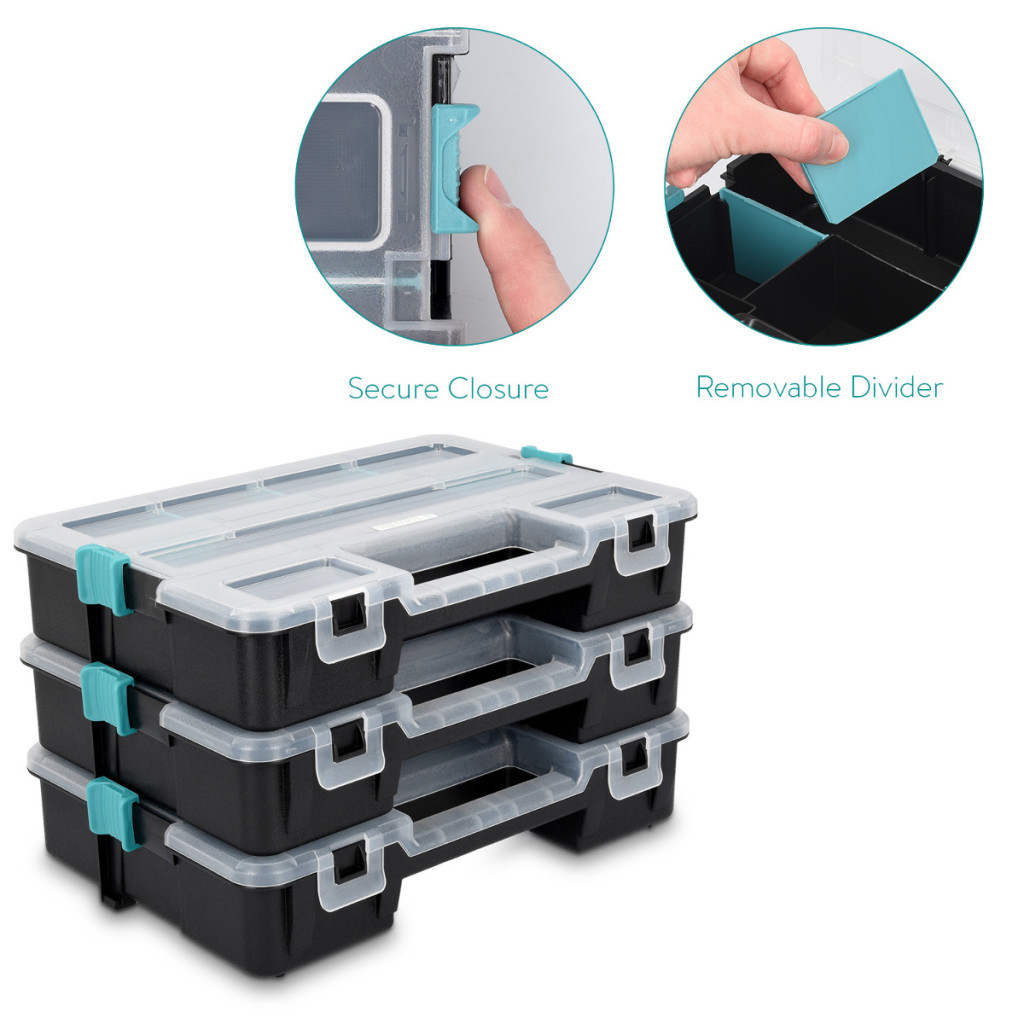 Secure Closure

Removable Divider